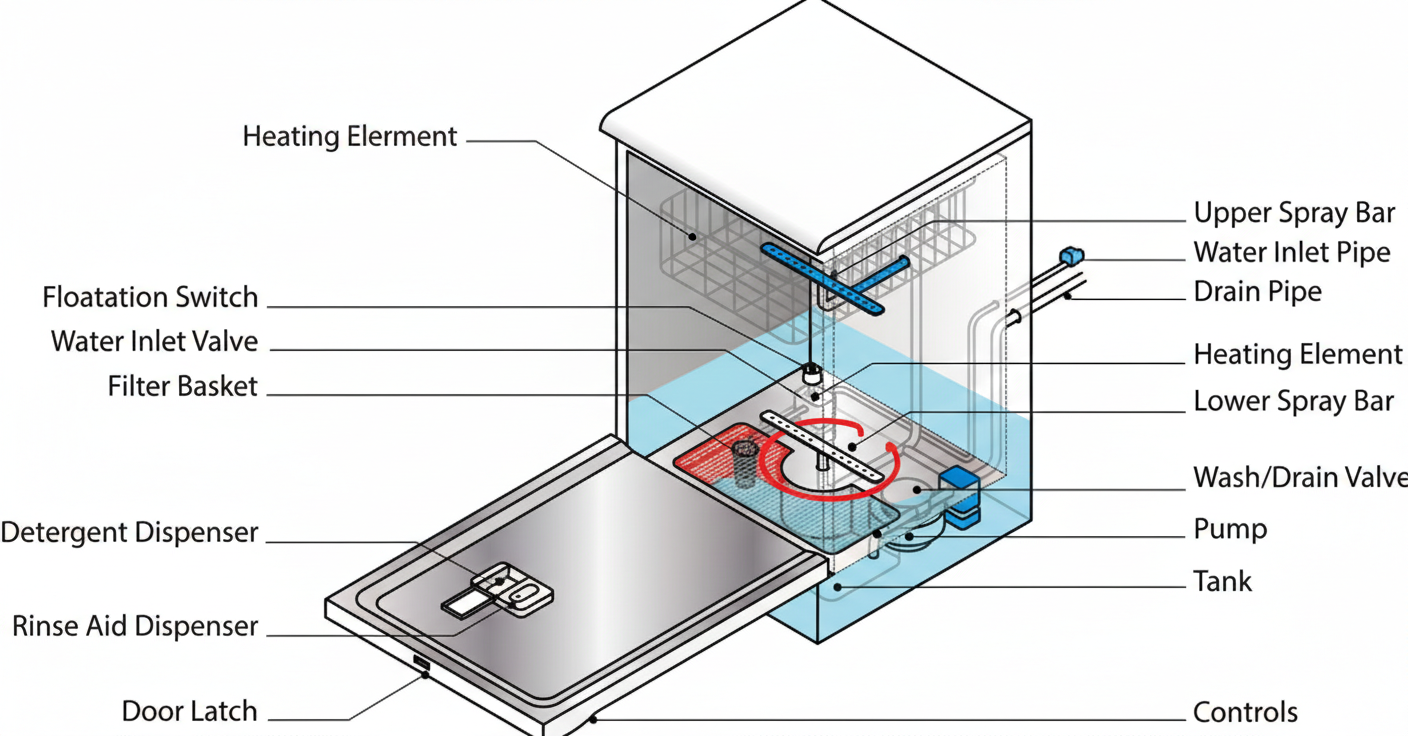 Heating Elerment
Floatation Switch
Water Inlet Valve
Filter Basket
Detergent Dispenser
Rinse Aid Dispenser
Door Latch

Upper Spray Bar
Water Inlet Pipe
Drain Pipe
Heating Element
Lower Spray Bar
Wash/Drain Valve
Pump
Tank
Controls